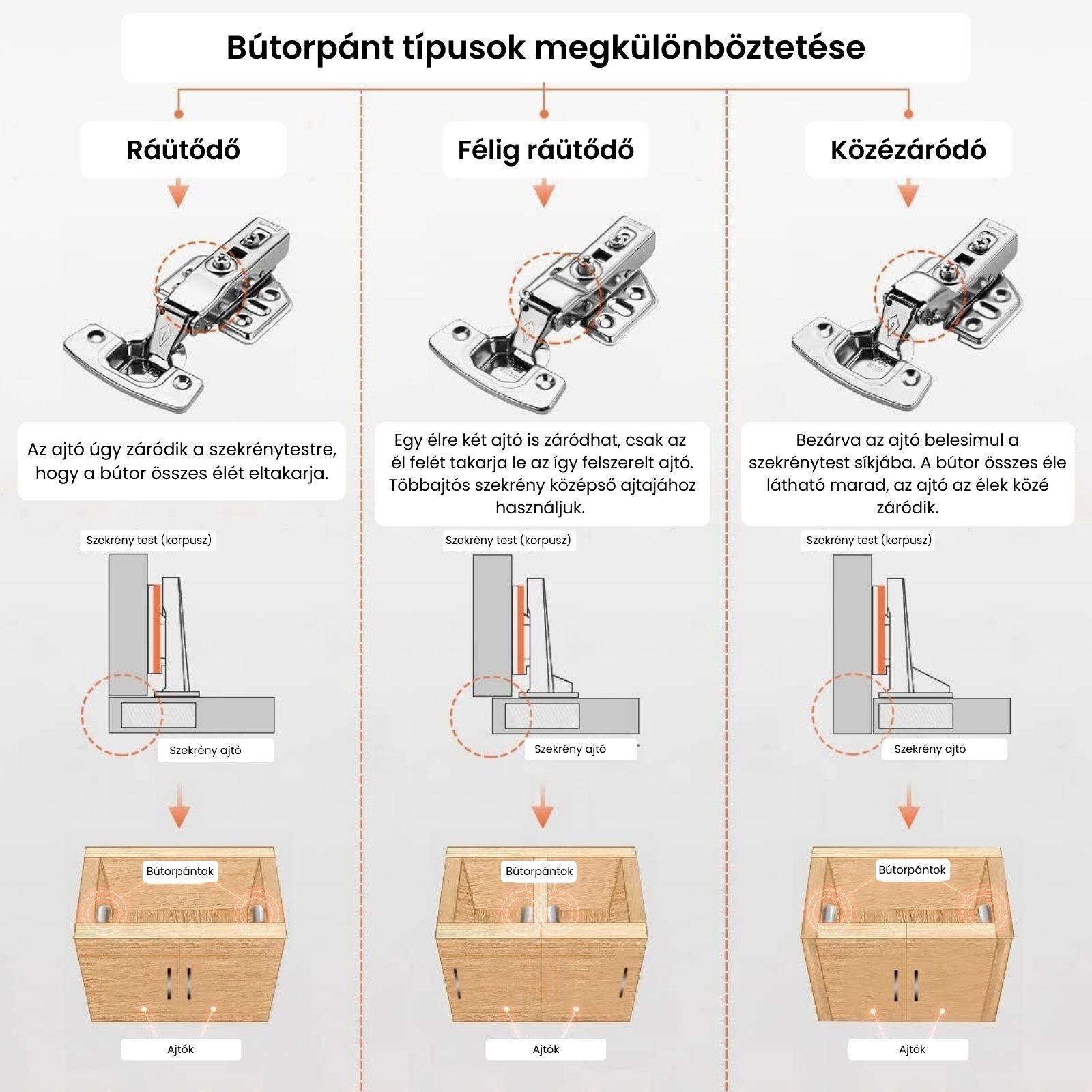 Bútorpánt típusok megkülönböztetése

Ráütődő

Az ajtó úgy záródik a szekrénytestre, hogy a bútor összes élét eltakarja.

Szekrény test (korpusz)

Szekrény ajtó

Bútorpántok

Ajtók

Félig ráütődő

Egy élre két ajtó is záródhat, csak az él felét takarja le az így felszerelt ajtó. Többajtós szekrény középső ajtajához használjuk.

Szekrény test (korpusz)

Szekrény ajtó

Bútorpántok

Ajtók

Közézáródó

Bezárva az ajtó belesimul a szekrénytest síkjába. A bútor összes éle látható marad, az ajtó az élek közé záródik.

Szekrény test (korpusz)

Szekrény ajtó

Bútorpántok

Ajtók